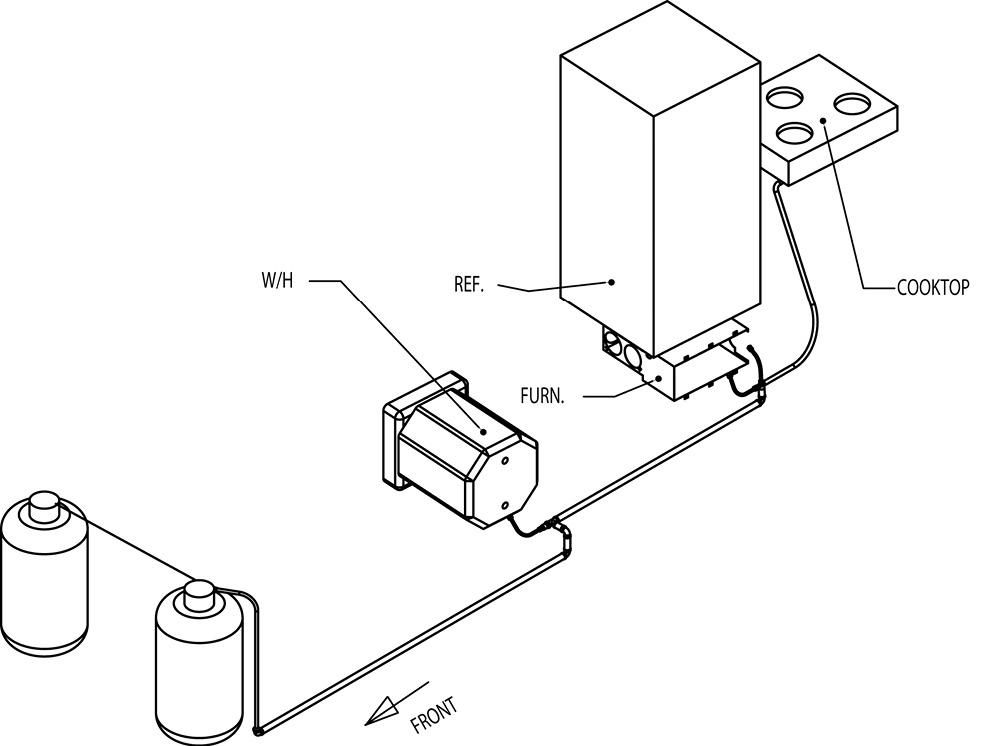 W/H

REF.

COOKTOP

FURN.

FRONT